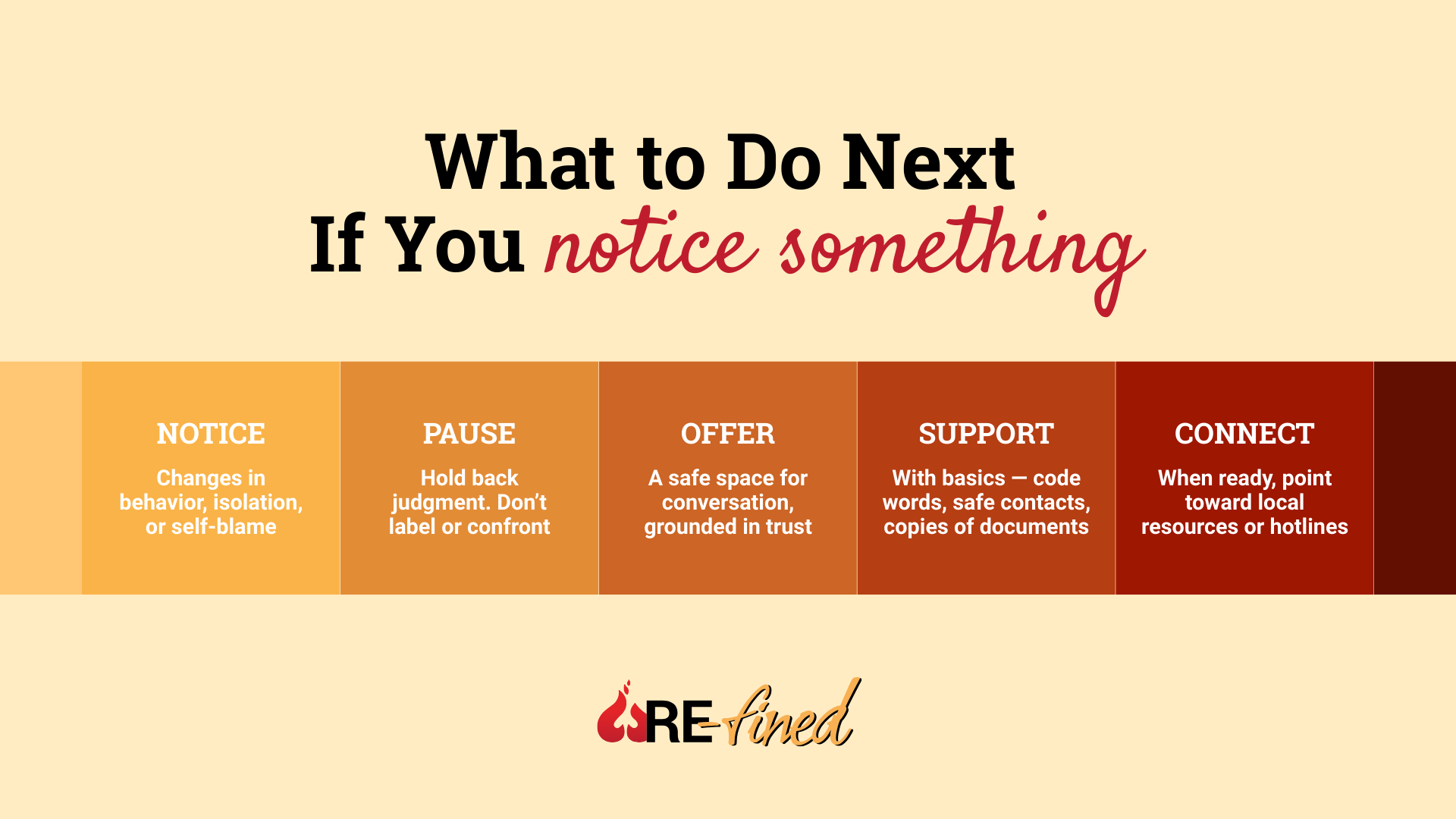 What to Do Next
If You notice something

NOTICE
Changes in behavior, isolation, or self-blame

PAUSE
Hold back judgment. Don't label or confront

OFFER
A safe space for conversation, grounded in trust

SUPPORT
With basics — code words, safe contacts, copies of documents

CONNECT
When ready, point toward local resources or hotlines

RE-fined